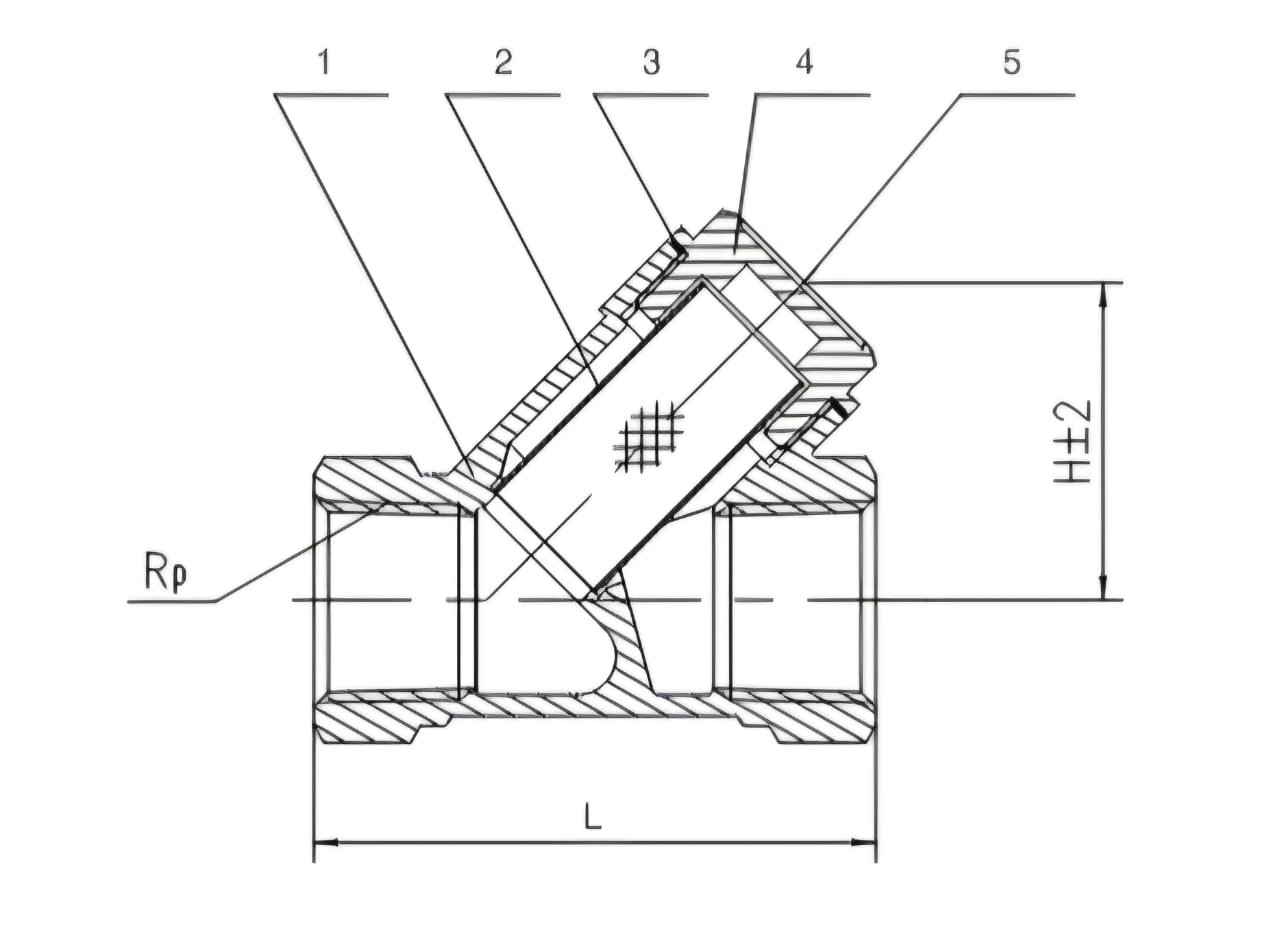 1 2 3 4 5

Rp

H±2

L